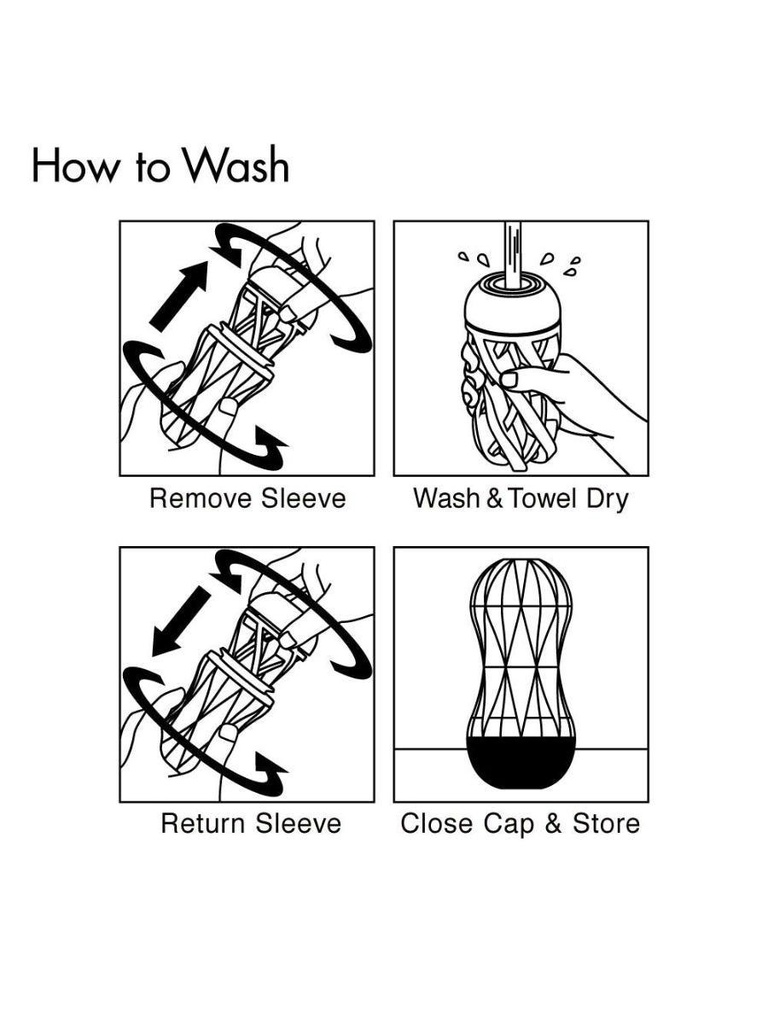 How to Wash

Remove Sleeve

Wash & Towel Dry

Return Sleeve

Close Cap & Store