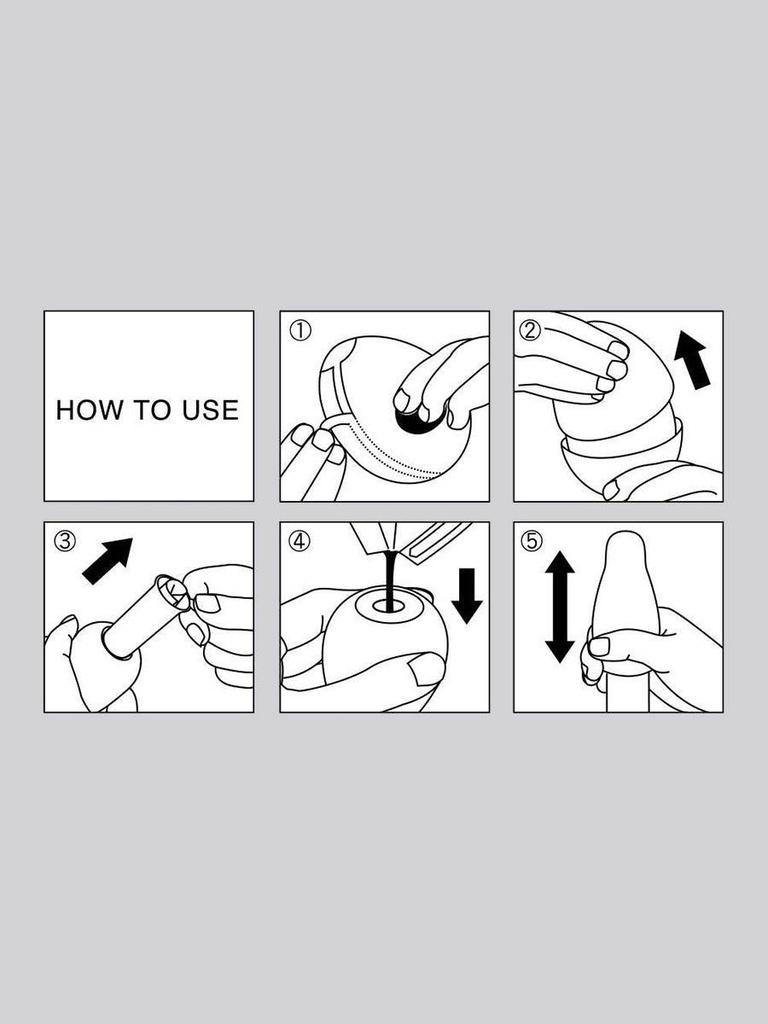 HOW TO USE

①

②

③

④

⑤